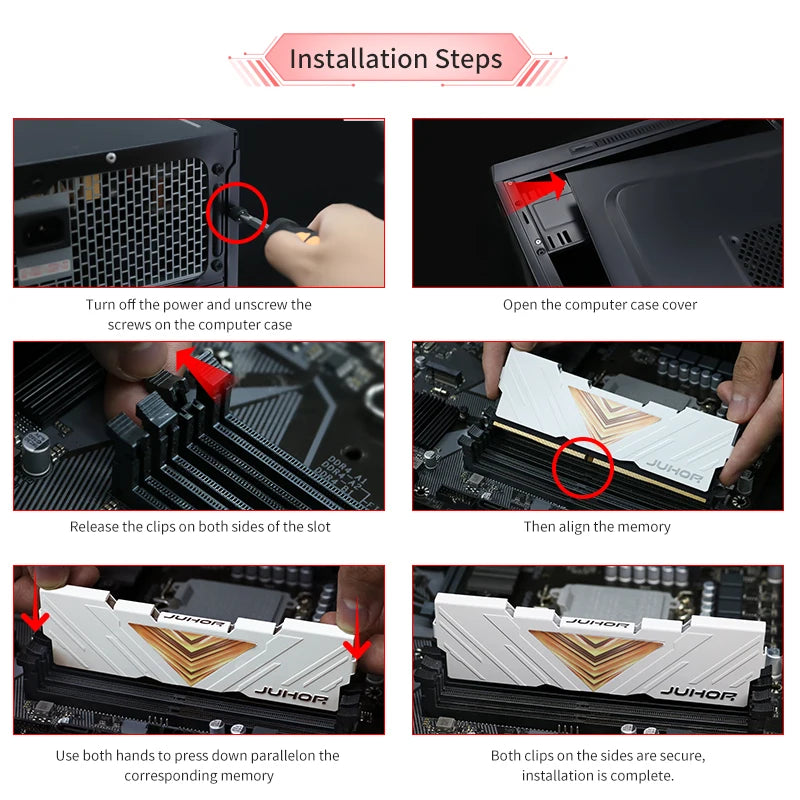 Installation Steps

Turn off the power and unscrew the screws on the computer case

Open the computer case cover

DDR4_A1
DDR4_A2
DDR4_B1

Release the clips on both sides of the slot

JUHOR

Then align the memory

JUHOR
JUHOR

Use both hands to press down parallelon the corresponding memory

JUHOR
JUHOR

Both clips on the sides are secure, installation is complete.