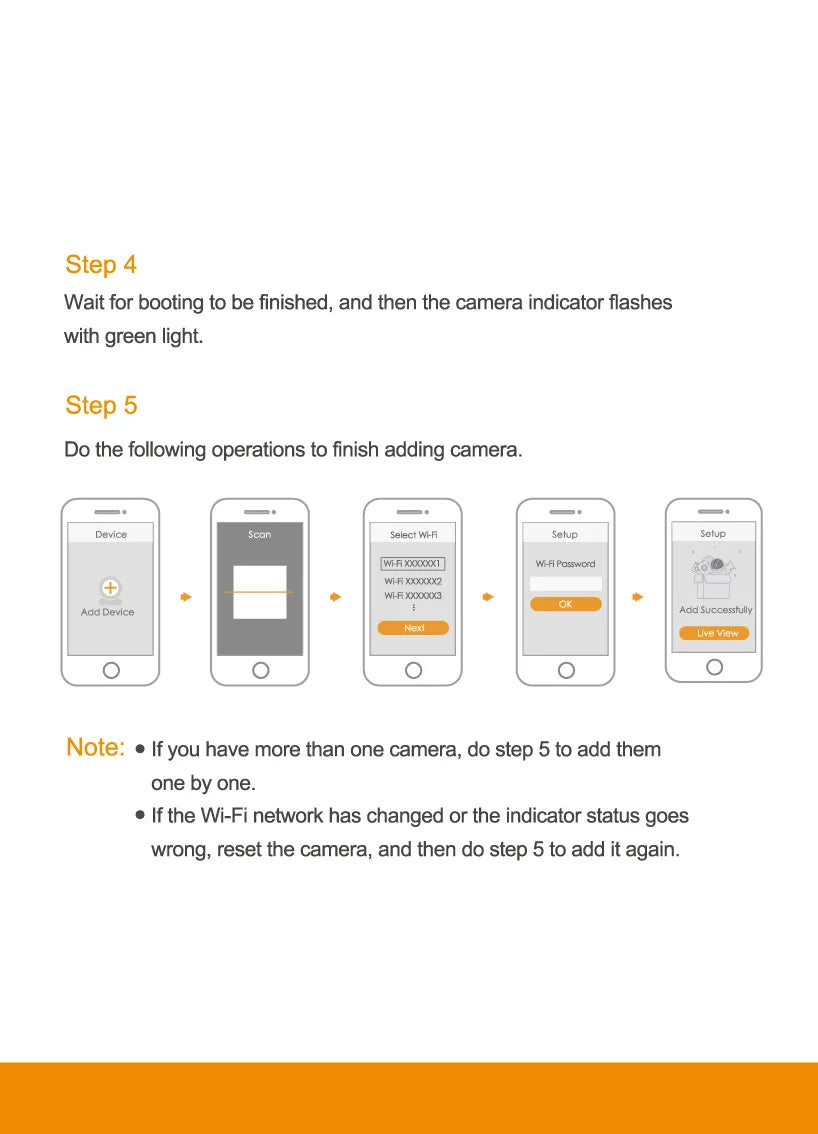 Step 4

Wait for booting to be finished, and then the camera indicator flashes with green light.

Step 5

Do the following operations to finish adding camera.

Device

Add Device

Scan

Select Wi-Fi

Wi-Fi XXXXXX1

Wi-Fi XXXXXX2

Wi-Fi XXXXXX3

⋮

Next

Setup

Wi-Fi Password

OK

Setup

Add Successfully

Live View

Note: • If you have more than one camera, do step 5 to add them one by one.

• If the Wi-Fi network has changed or the indicator status goes wrong, reset the camera, and then do step 5 to add it again.